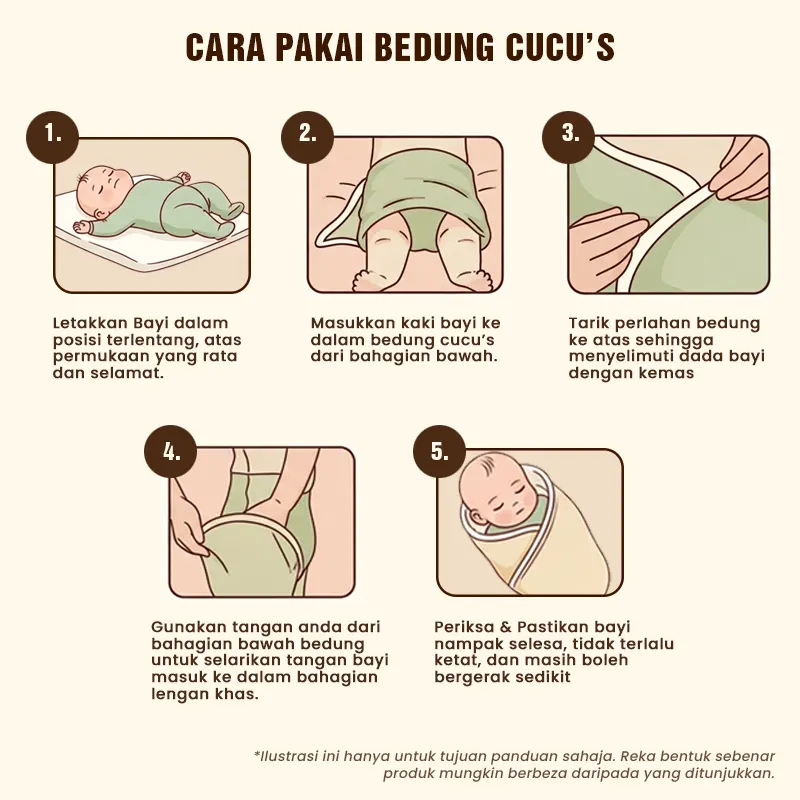 CARA PAKAI BEDUNG CUCU'S

1.

Letakkan Bayi dalam posisi terlentang, atas permukaan yang rata dan selamat.

2.

Masukkan kaki bayi ke dalam bedung cucu's dari bahagian bawah.

3.

Tarik perlahan bedung ke atas sehingga menyelimuti dada bayi dengan kemas

4.

Gunakan tangan anda dari bahagian bawah bedung untuk selarikan tangan bayi masuk ke dalam bahagian lengan khas.

5.

Periksa & Pastikan bayi nampak selesa, tidak terlalu ketat, dan masih boleh bergerak sedikit

*Ilustrasi ini hanya untuk tujuan panduan sahaja. Reka bentuk sebenar produk mungkin berbeza daripada yang ditunjukkan.